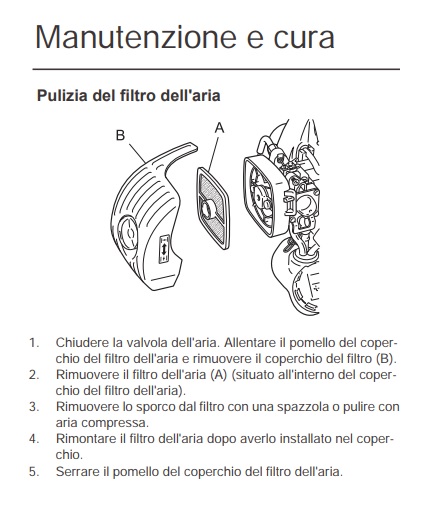 Manutenzione e cura

Pulizia del filtro dell'aria

B
A

1. Chiudere la valvola dell'aria. Allentare il pomello del coperchio del filtro dell'aria e rimuovere il coperchio del filtro (B).
2. Rimuovere il filtro dell'aria (A) (situato all'interno del coperchio del filtro dell'aria).
3. Rimuovere lo sporco dal filtro con una spazzola o pulire con aria compressa.
4. Rimontare il filtro dell'aria dopo averlo installato nel coperchio.
5. Serrare il pomello del coperchio del filtro dell'aria.